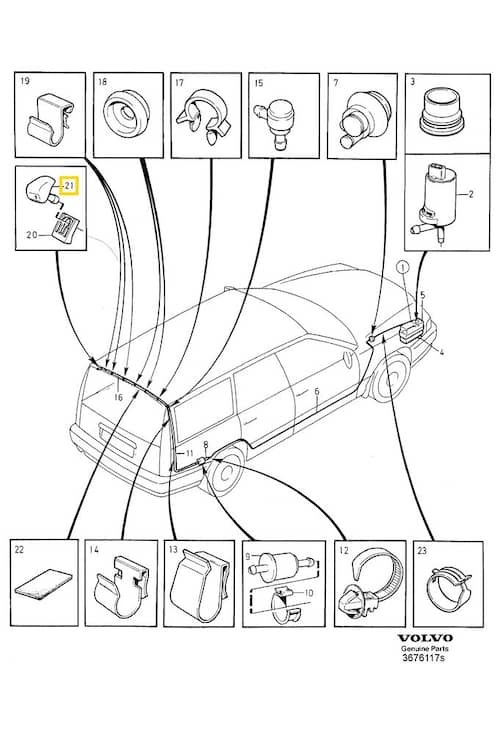 19
18
17
15
7
3
21
20
2
1
5
4
16
6
11
8
22
14
13
9
10
12
23
VOLVO
Genuine Parts
3676117s