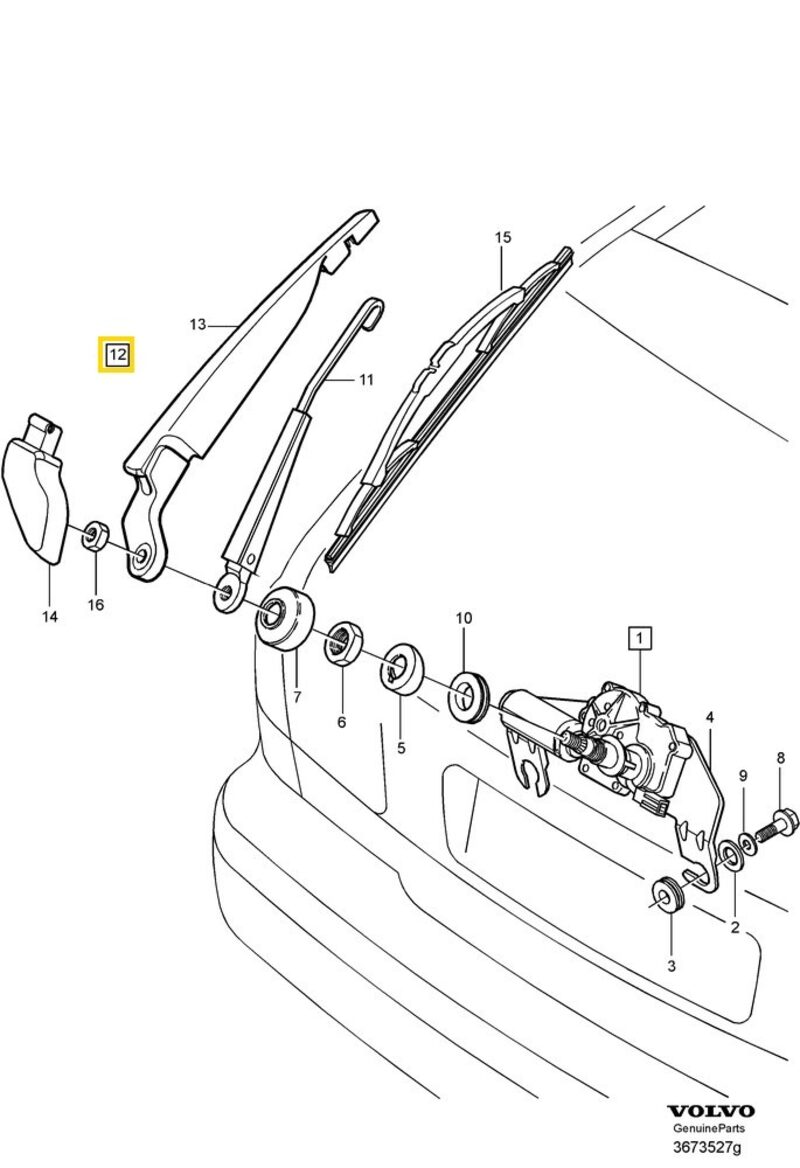 15
13
12
11
14
16
7
6
5
10
1
4
9
8
2
3
VOLVO
GenuineParts
3673527g