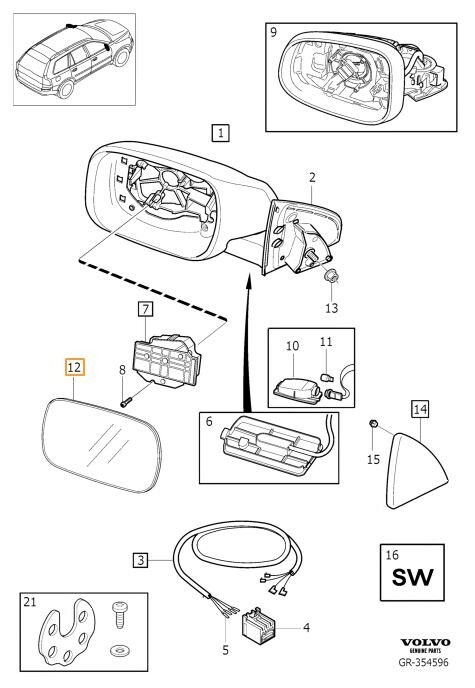 9
1
2
13
7
10
11
12
8
6
14
15
3
16
SW
21
4
5
VOLVO
GENUINE PARTS
GR-354596