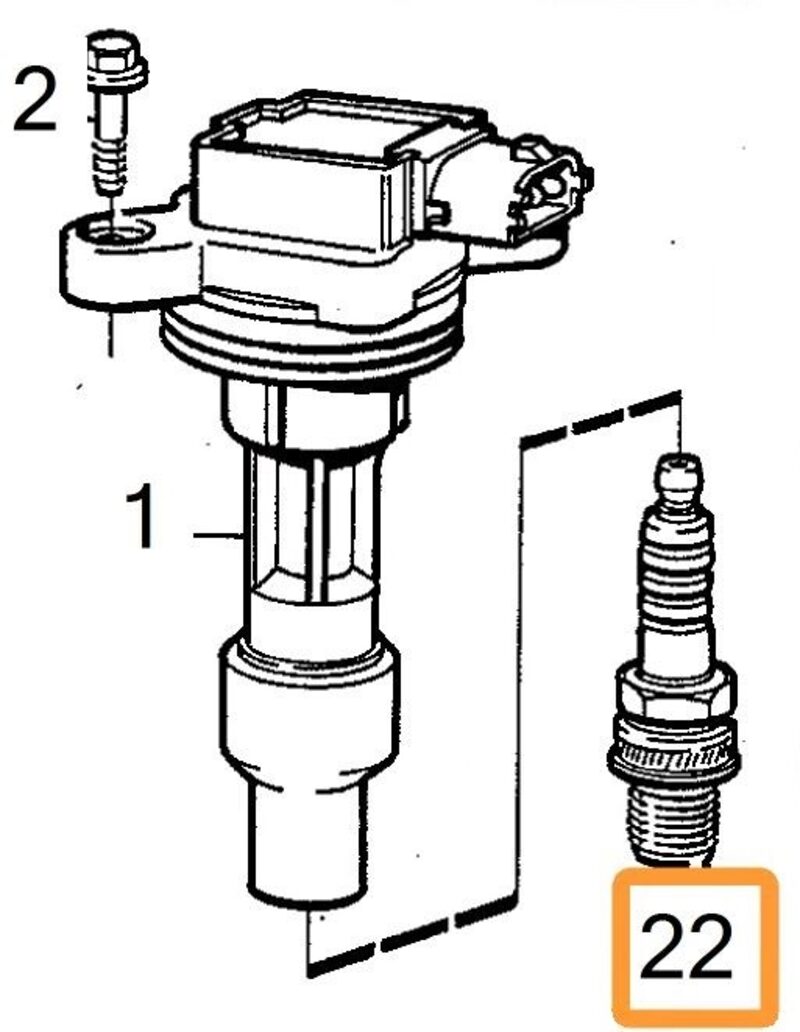 2

1

22