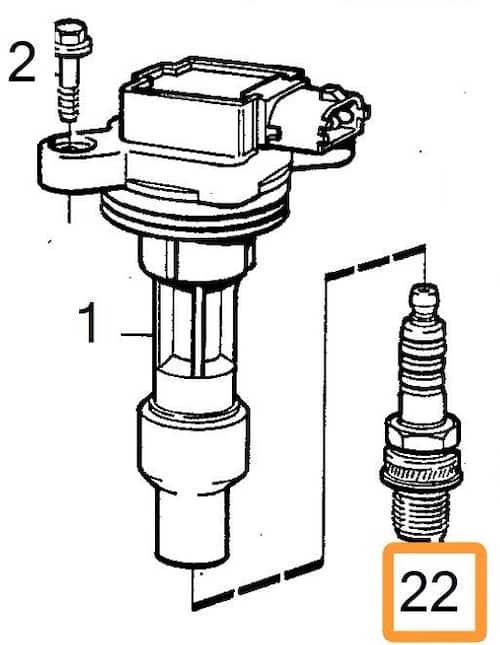 2

1

22