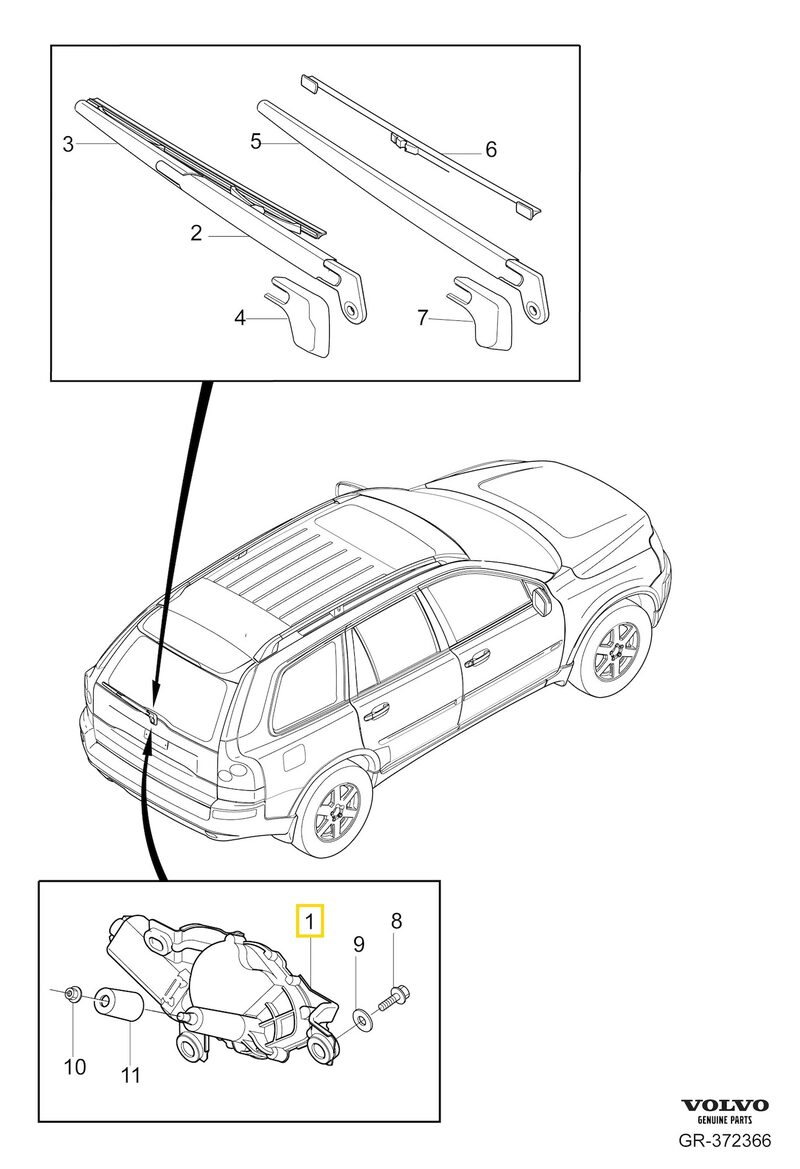 3
5
6
2
4
7
1
8
9
10
11
VOLVO
GENUINE PARTS
GR-372366