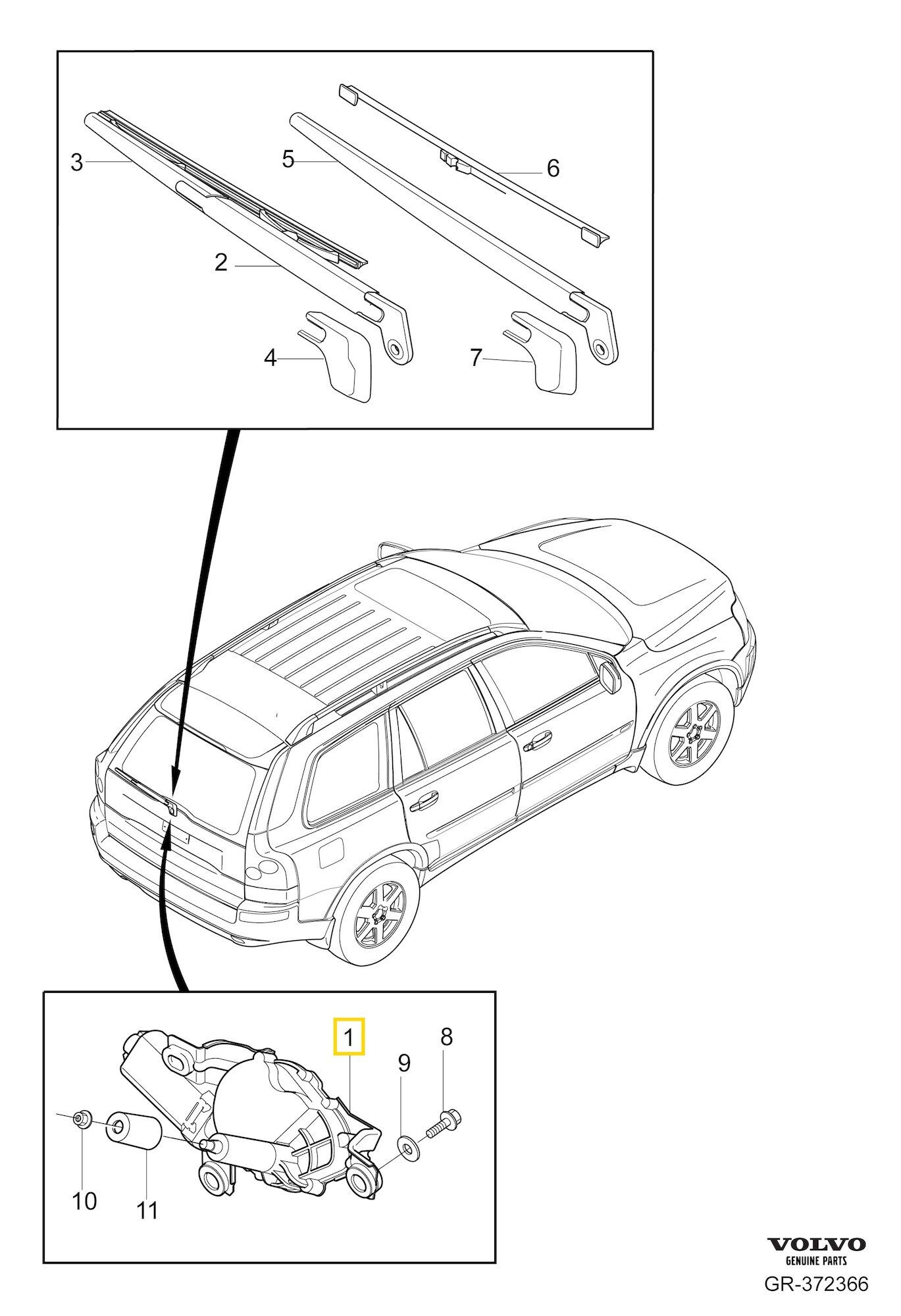 3
5
6
2
4
7
1
8
9
10
11
VOLVO
GENUINE PARTS
GR-372366