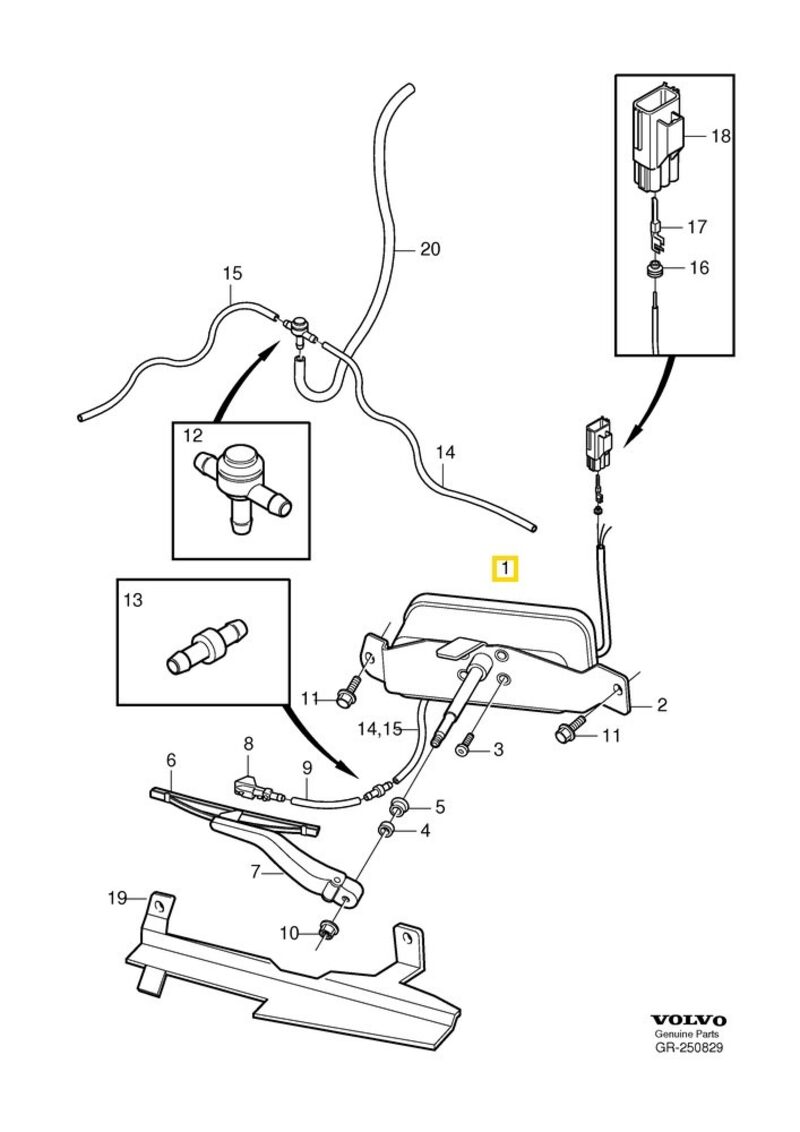 18
17
16
20
15
12
14
1
13
11
2
14,15
3
11
8
6
9
5
4
7
19
10
VOLVO
Genuine Parts
GR-250829