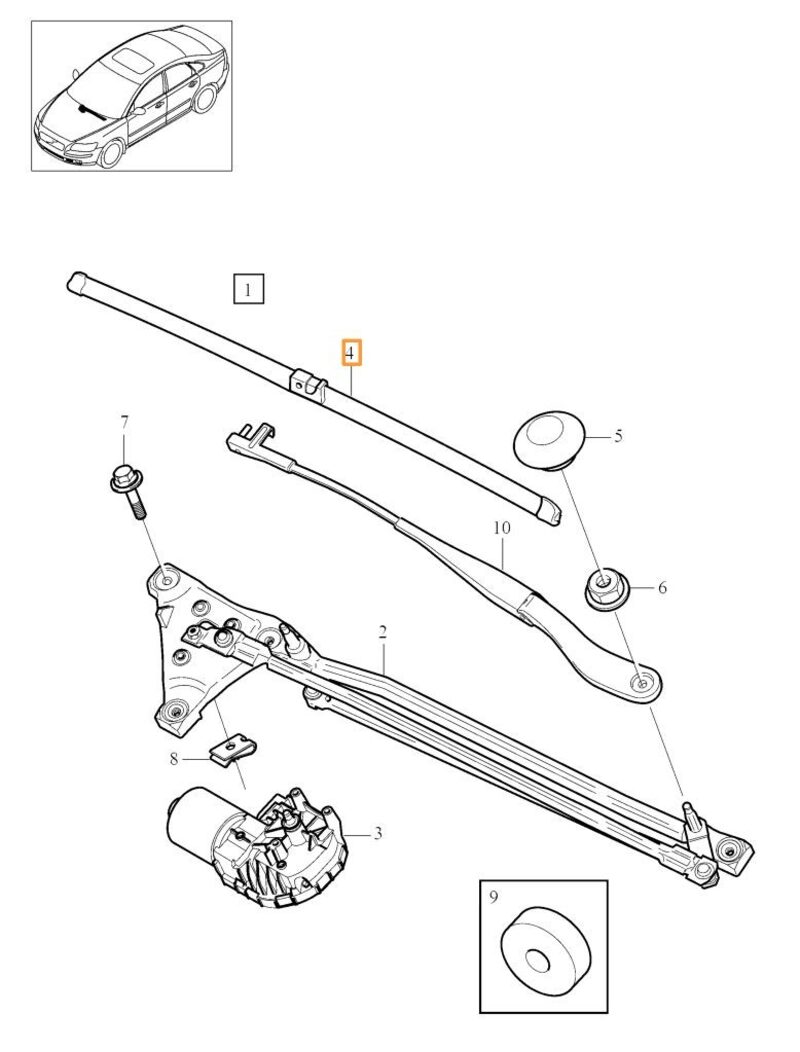 1
4
7
5
10
6
2
8
3
9