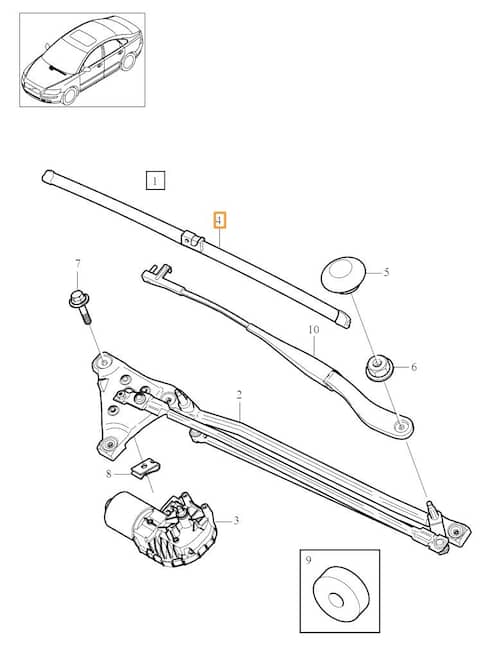 1
4
7
5
10
6
2
8
3
9