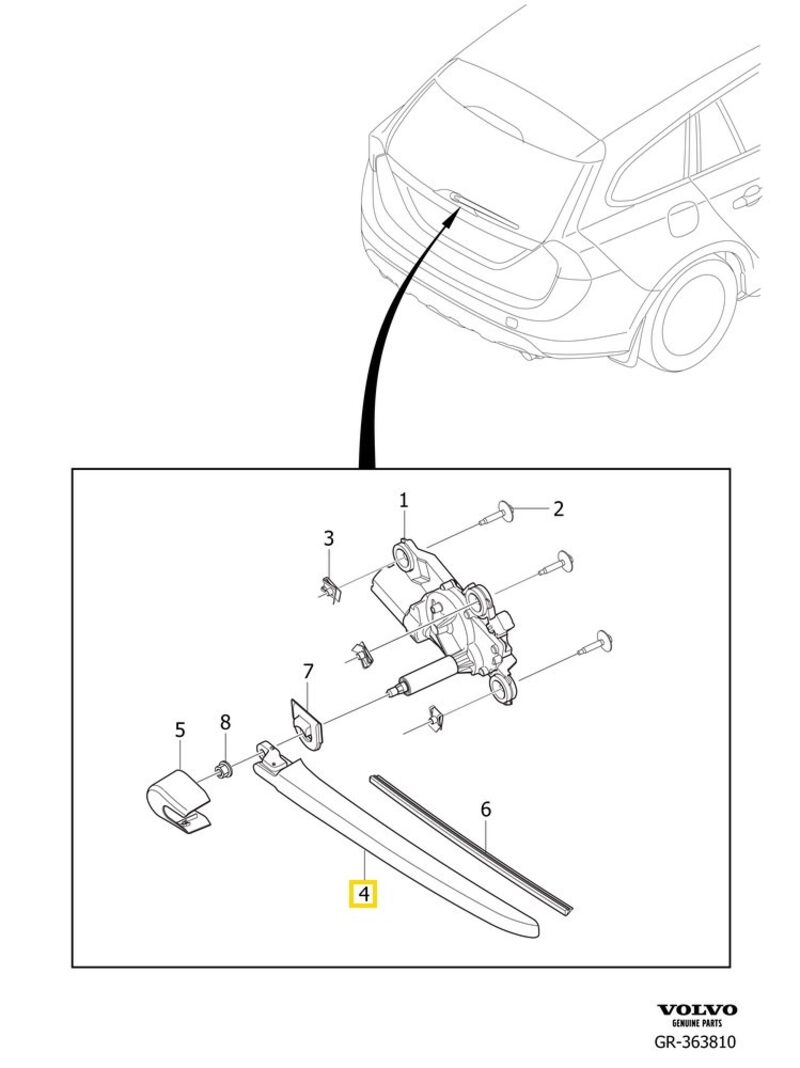 1
2
3
7
5
8
6
4

VOLVO
GENUINE PARTS
GR-363810