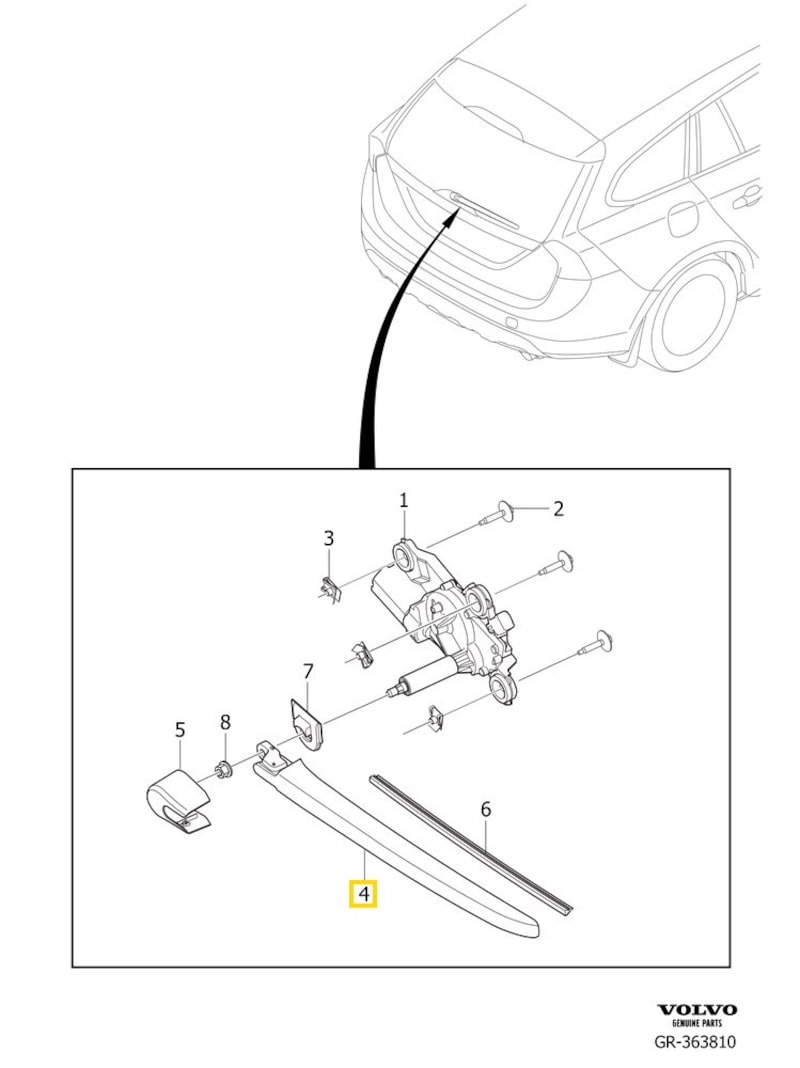 1
2
3
7
5
8
6
4

VOLVO
GENUINE PARTS
GR-363810