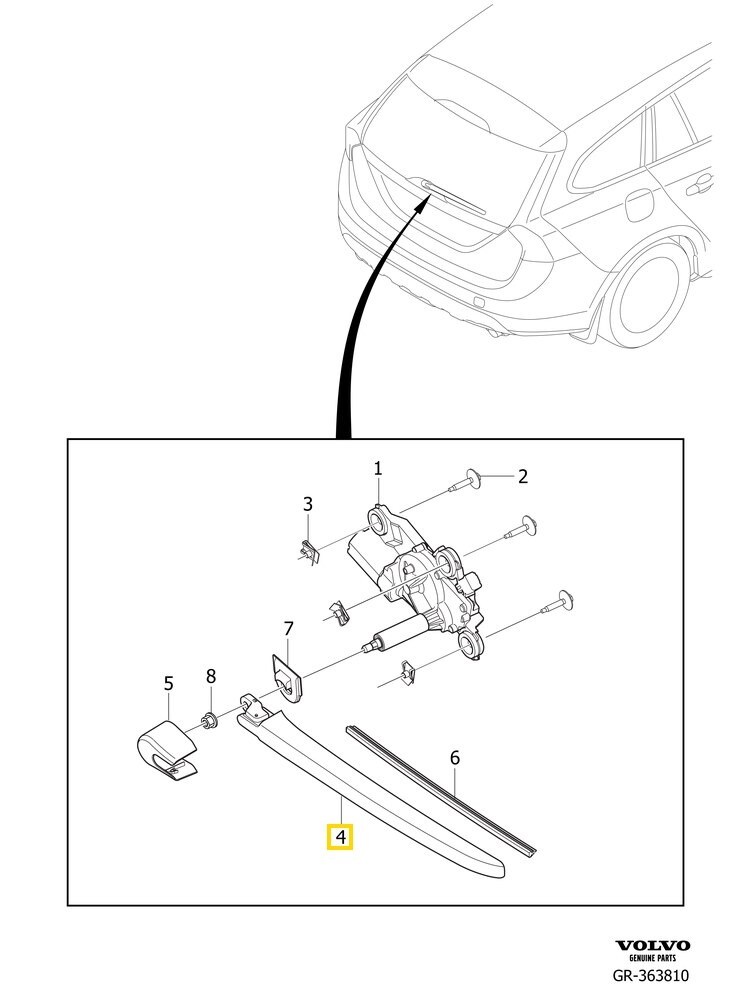 1
2
3
7
5
8
6
4

VOLVO
GENUINE PARTS
GR-363810