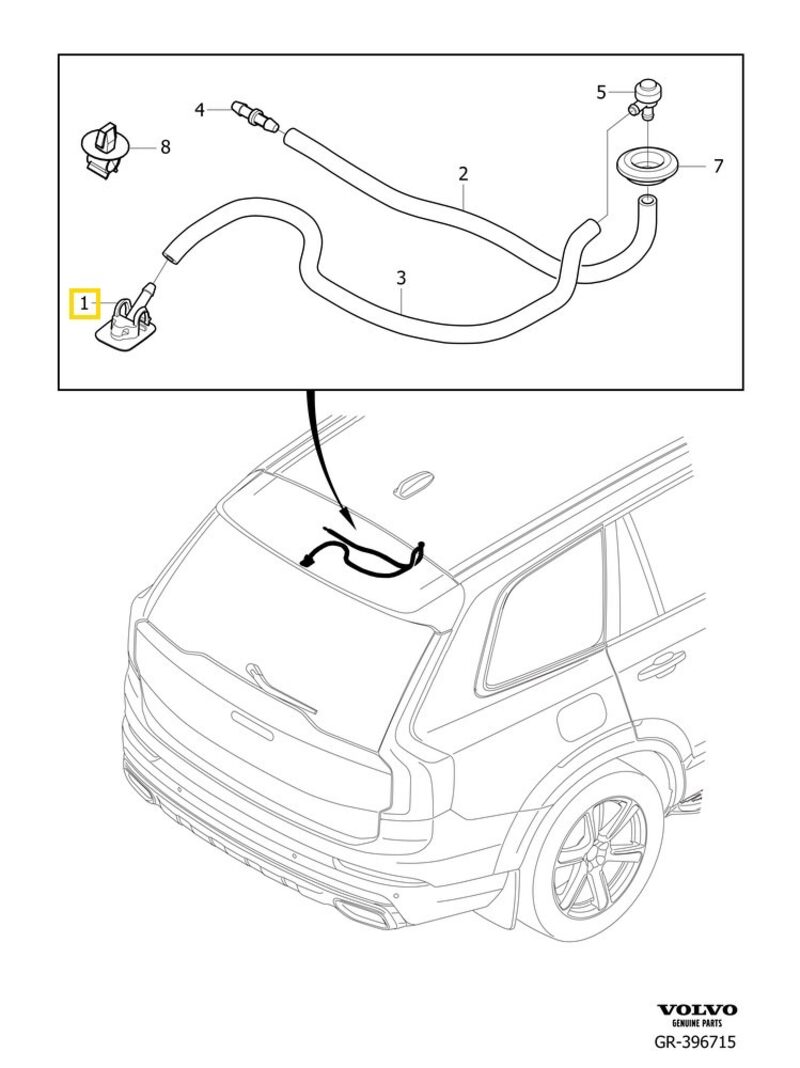 4
5
8
2
7
3
1
VOLVO
GENUINE PARTS
GR-396715