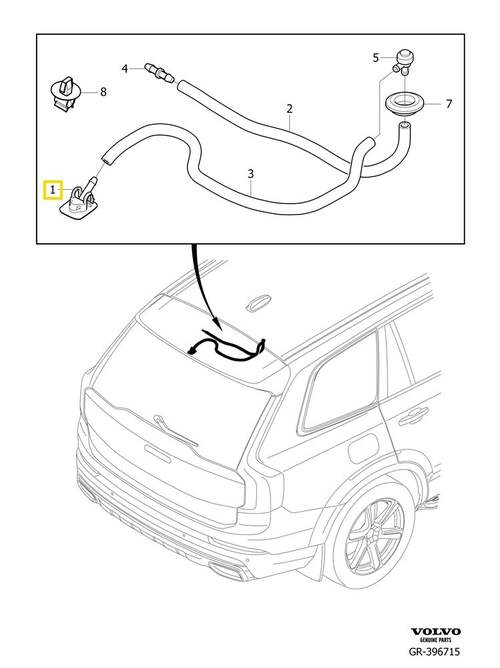 4
5
8
2
7
3
1
VOLVO
GENUINE PARTS
GR-396715