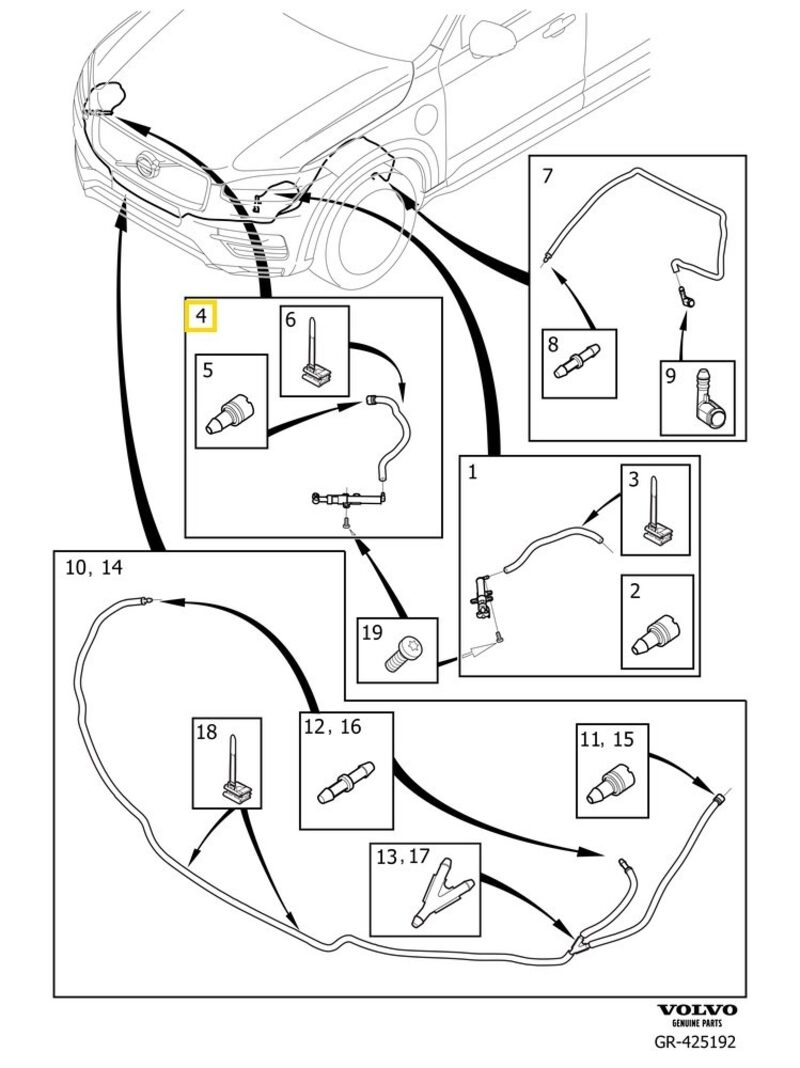 7

8

9

4

6

5

1

3

2

19

10, 14

18

12, 16

11, 15

13, 17

VOLVO
GENUINE PARTS
GR-425192