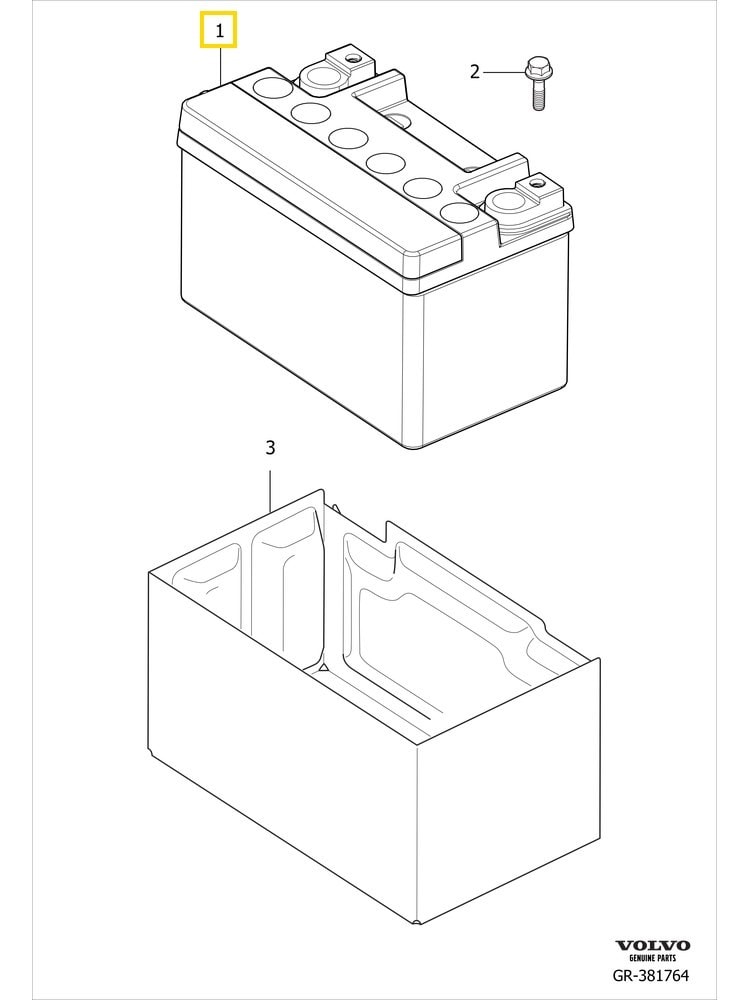 1
2
3
VOLVO
GENUINE PARTS
GR-381764