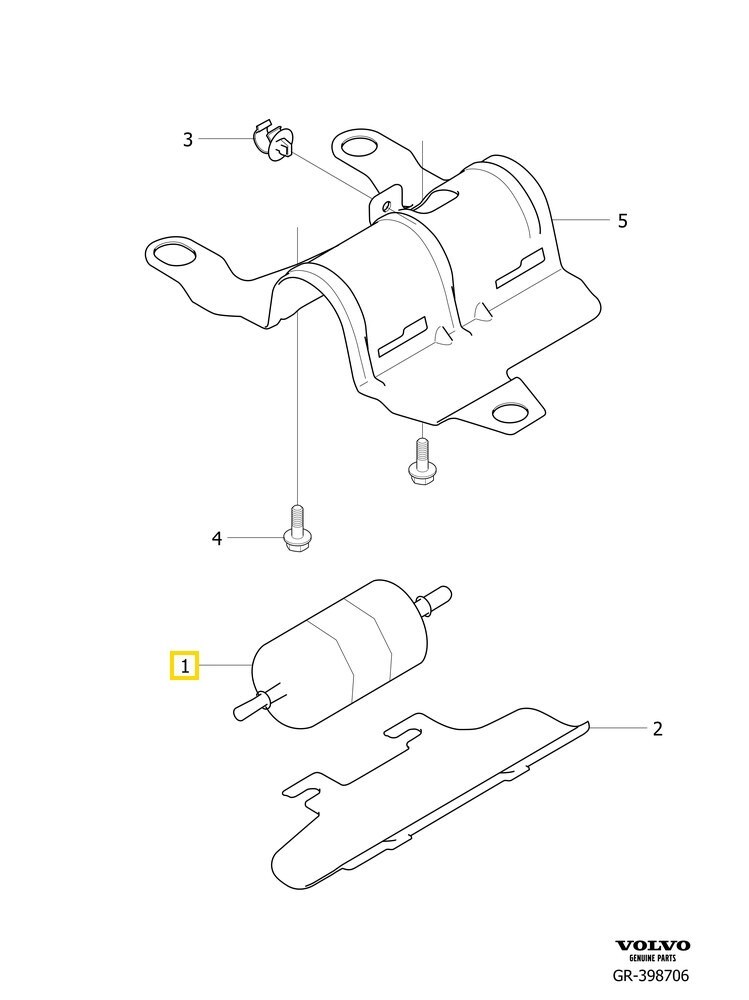 3

5

4

1

2

VOLVO
GENUINE PARTS
GR-398706