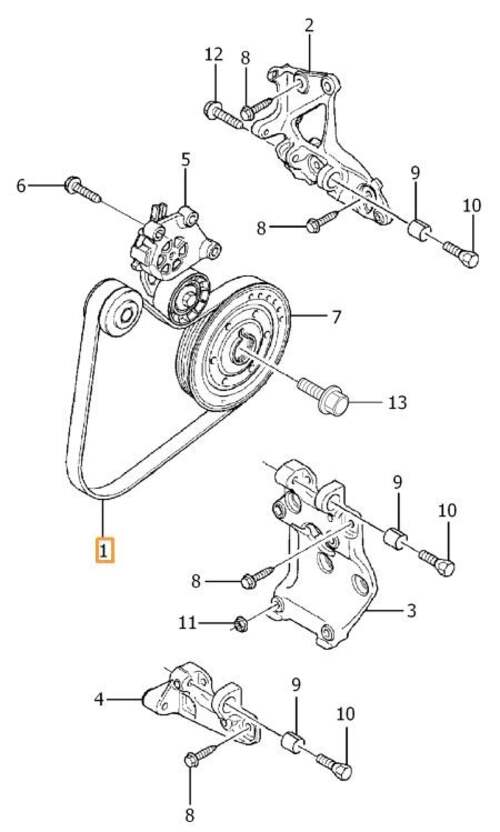 2
12
8
5
6
9
10
8
7
13
9
10
1
8
3
11
4
9
10
8