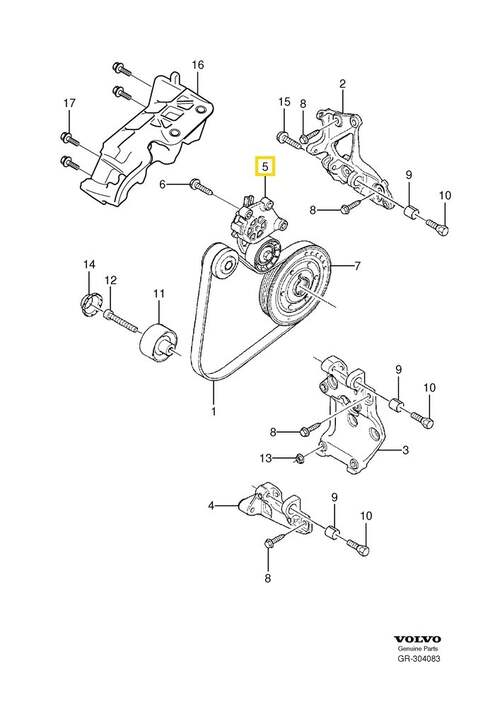 16
17
2
15
8
5
6
9
10
8
14
12
11
7
1
9
10
8
13
3
4
9
10
8
VOLVO
Genuine Parts
GR-304083