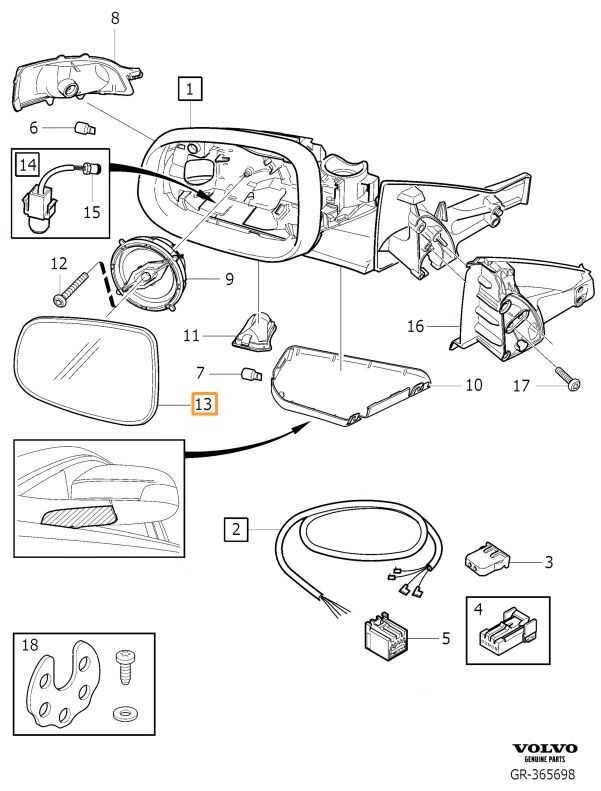 8
1
6
14
15
12
9
11
16
7
10
17
13
2
3
4
5
18
VOLVO
GENUINE PARTS
GR-365698