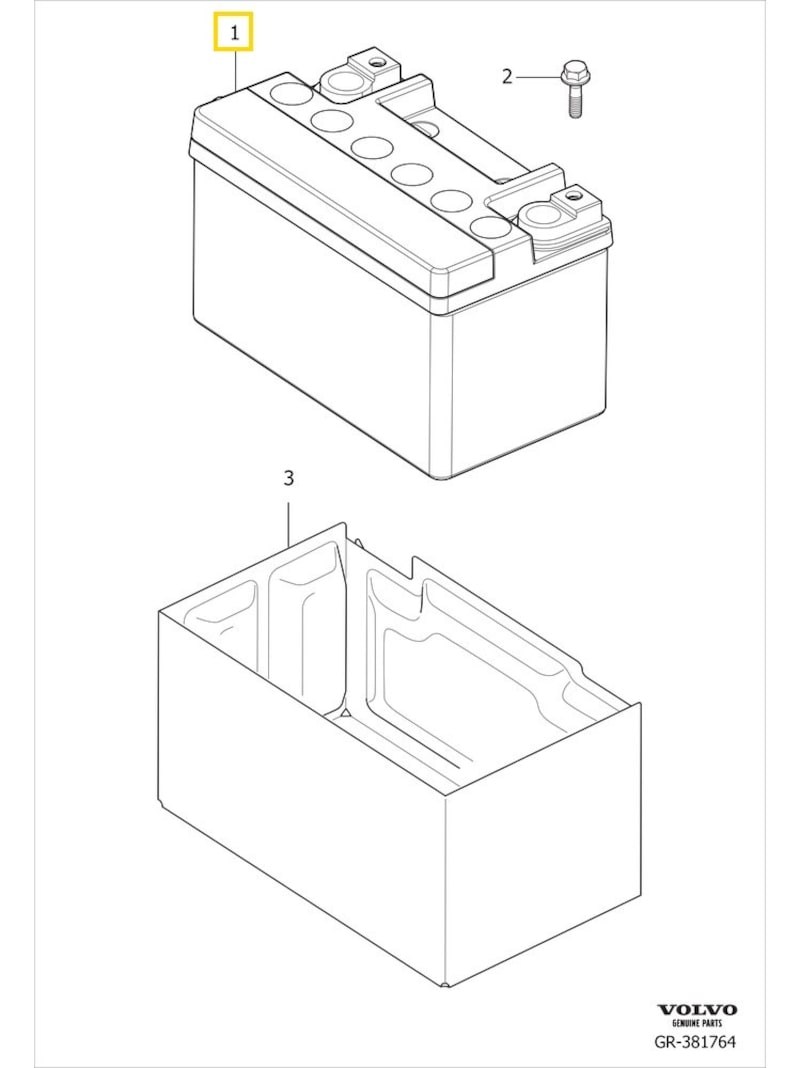 1

2

3

VOLVO
GENUINE PARTS
GR-381764