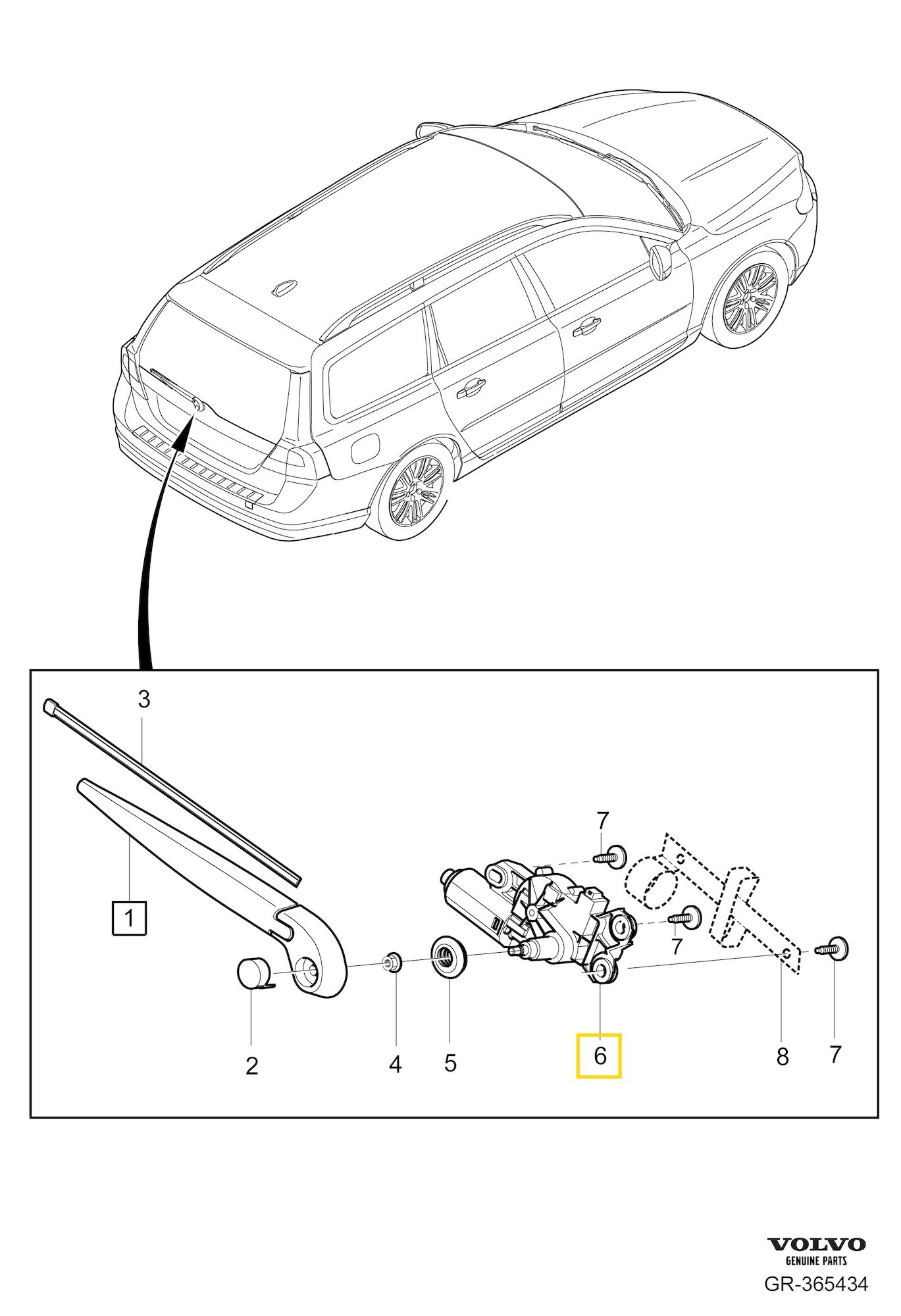 3
7
1
7
2
4
5
6
8
7

VOLVO
GENUINE PARTS
GR-365434