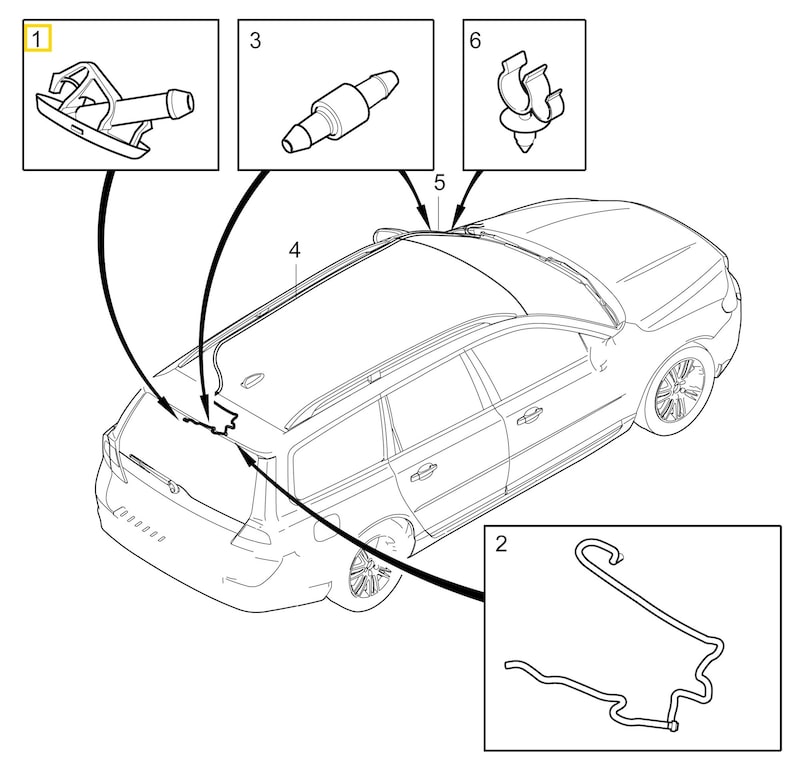 1
3
6
5
4
2