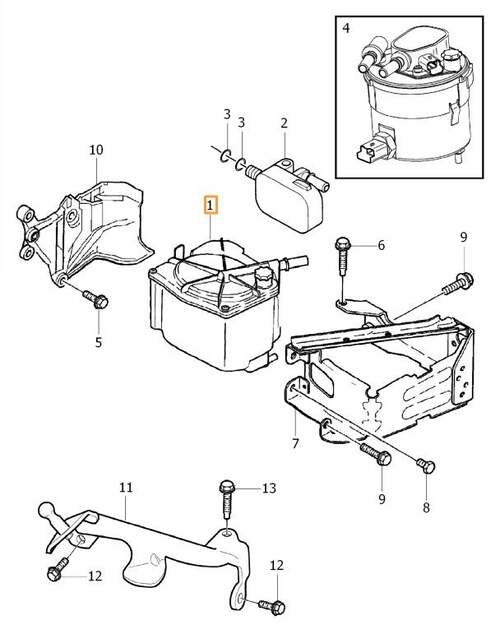 4
3
3
2
10
1
6
9
5
7
9
8
11
13
12
12