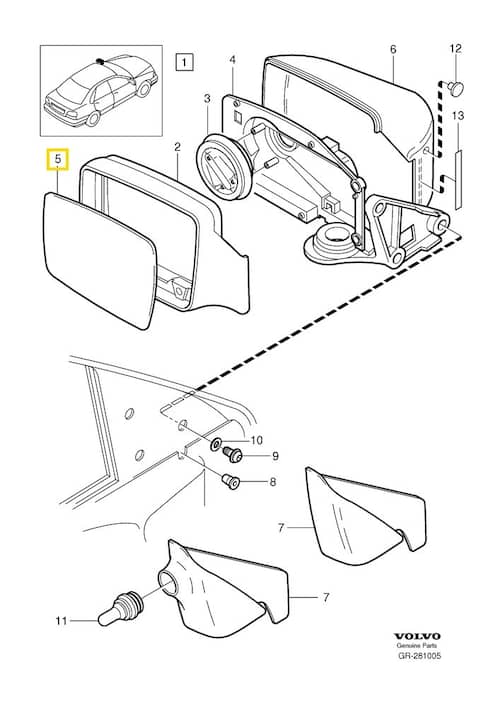 1
4
6
12
3
13
5
2
10
9
8
7
7
11
VOLVO
Genuine Parts
GR-281005