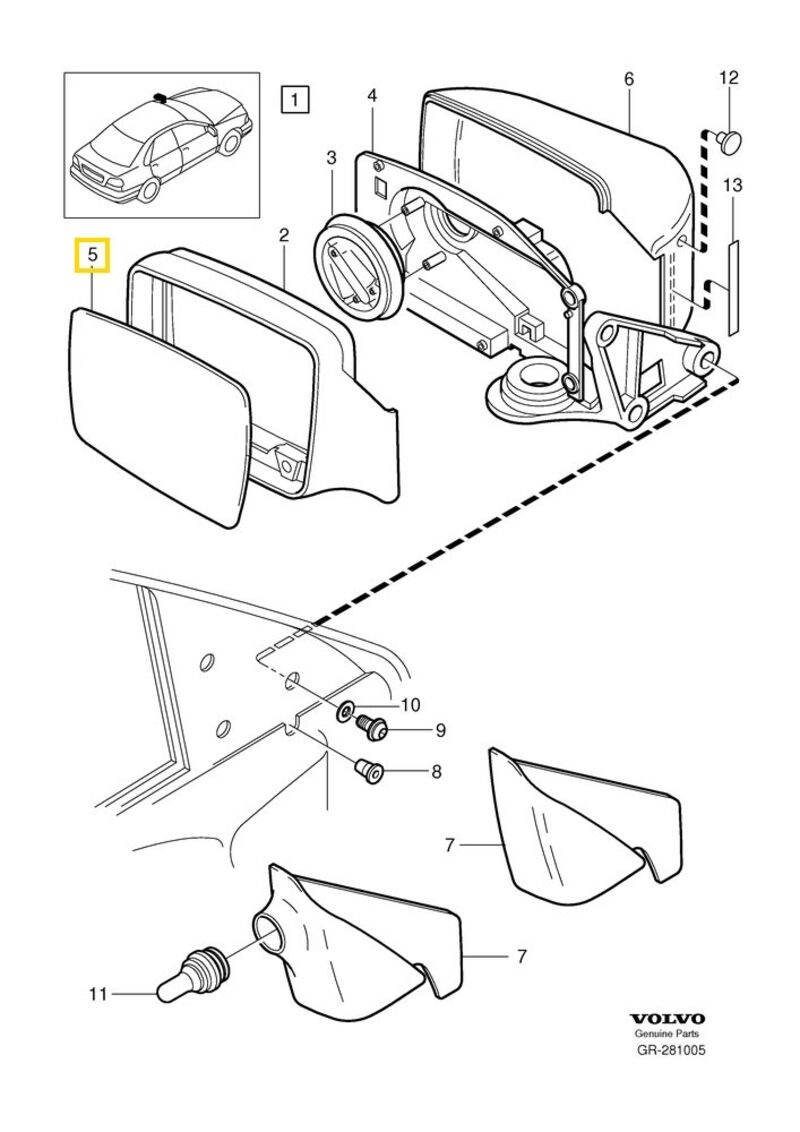 1
4
6
12
3
13
2
5
10
9
8
7
7
11
VOLVO
Genuine Parts
GR-281005