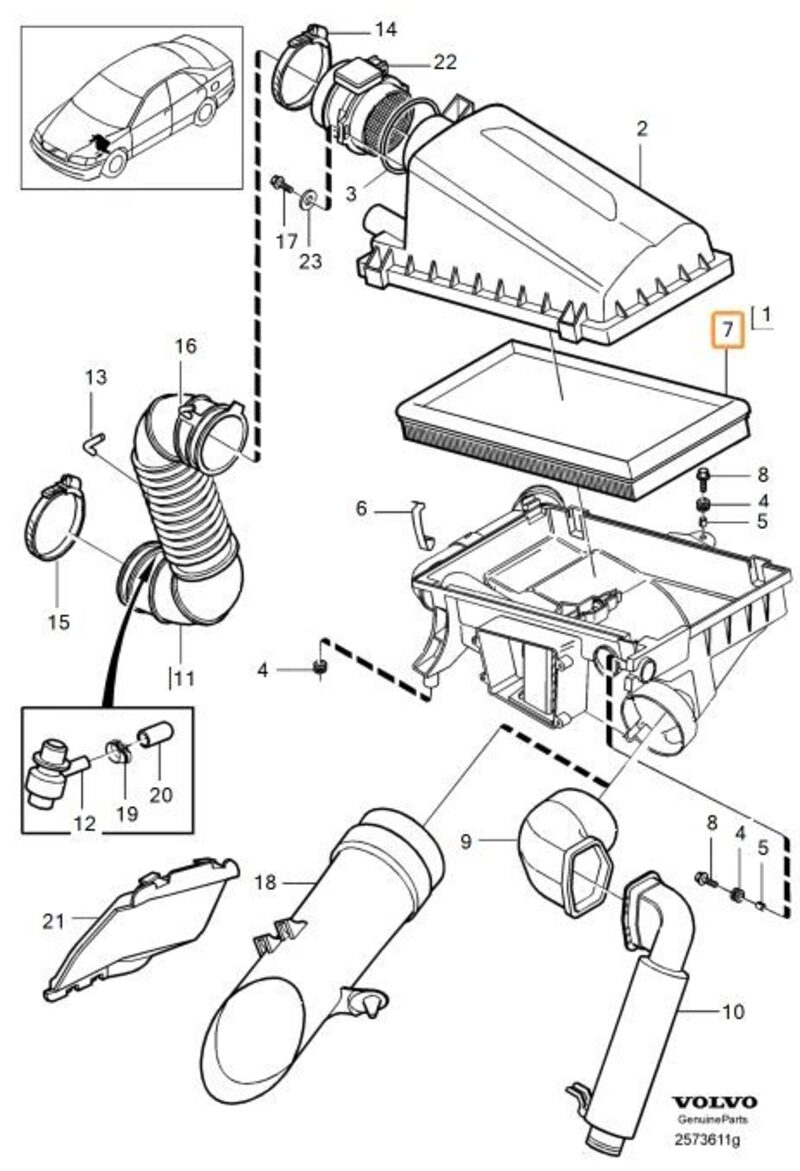 14
22
2
3
17
23
7
1
16
13
8
4
5
6
15
11
4
12
19
20
9
8
4
5
18
21
10
VOLVO
GenuineParts
2573611g