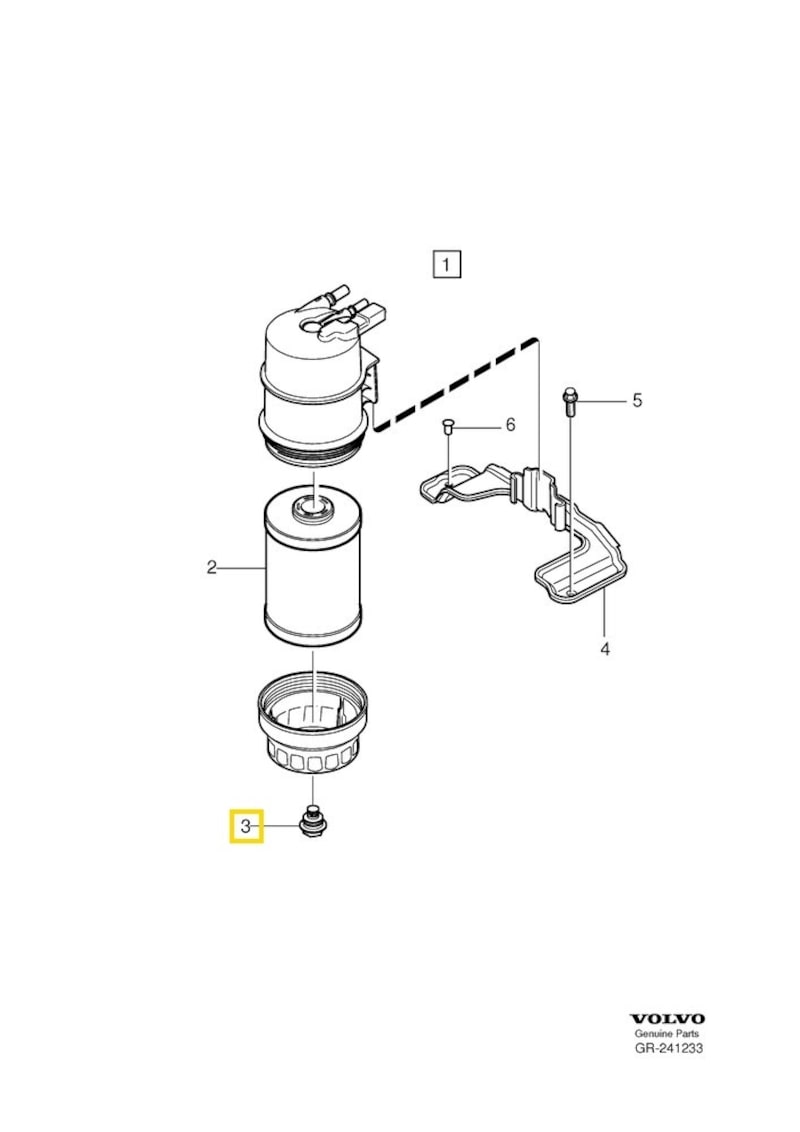 1
5
6
2
4
3

VOLVO
Genuine Parts
GR-241233