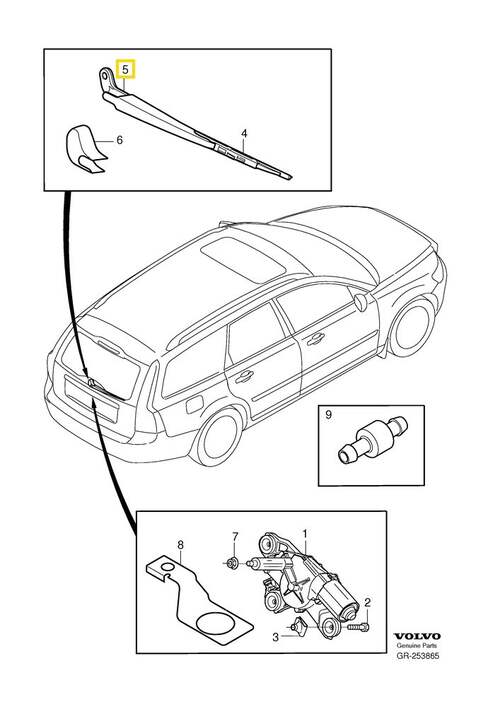 5
6
4
9
8
7
1
2
3
VOLVO
Genuine Parts
GR-253865