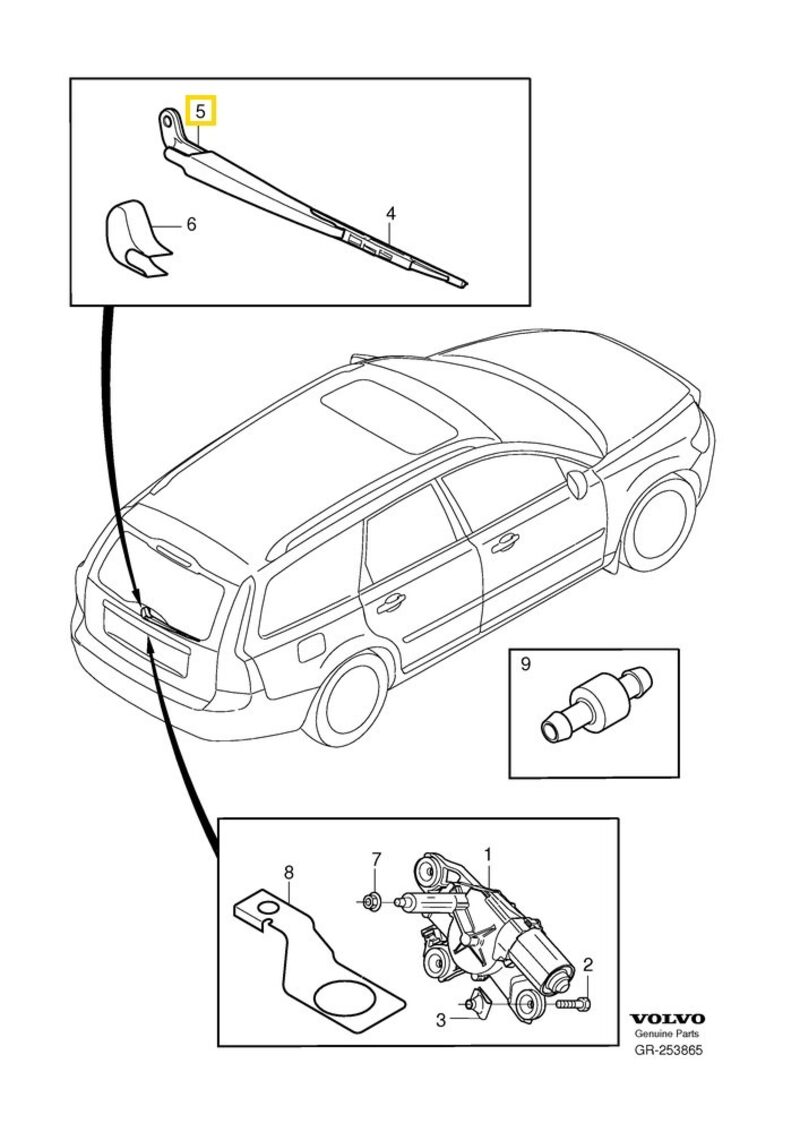 5
6
4
9
8
7
1
2
3
VOLVO
Genuine Parts
GR-253865