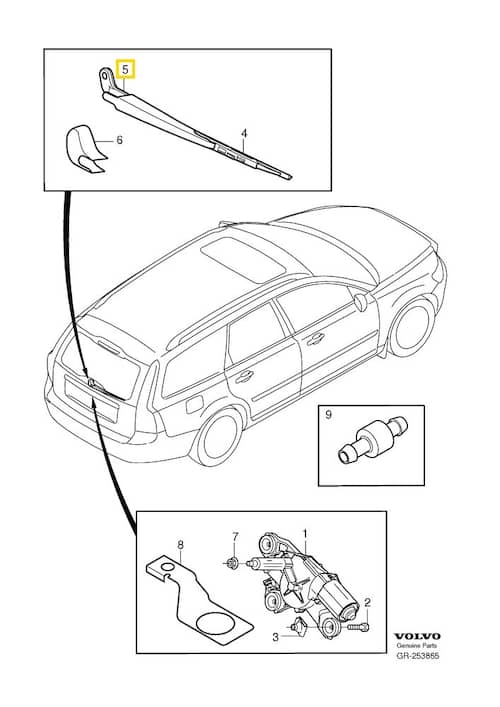 5
6
4
9
8
7
1
2
3
VOLVO
Genuine Parts
GR-253865