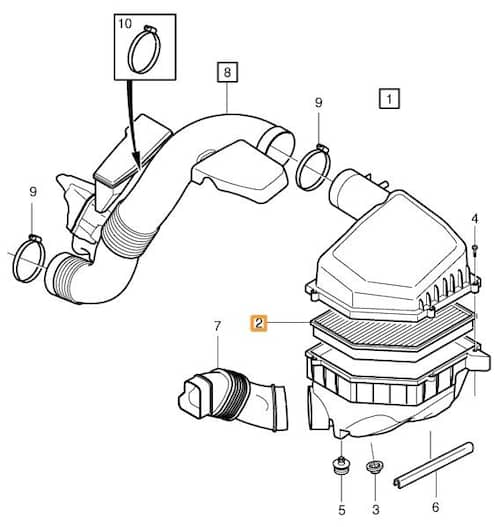 10
8
1
9
9
4
2
7
5
3
6