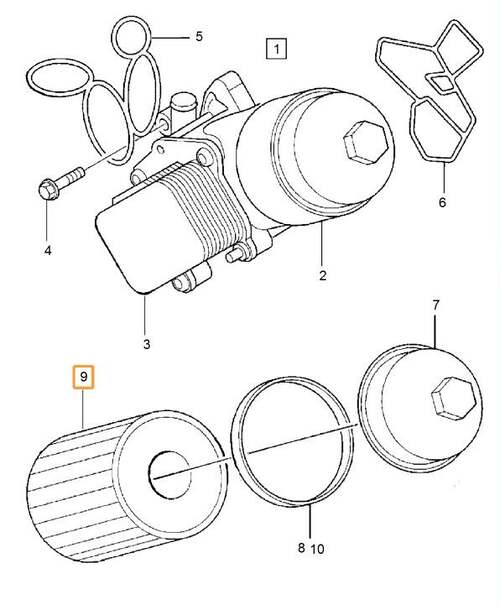 5
1
6
4
2
3
7
9
8 10