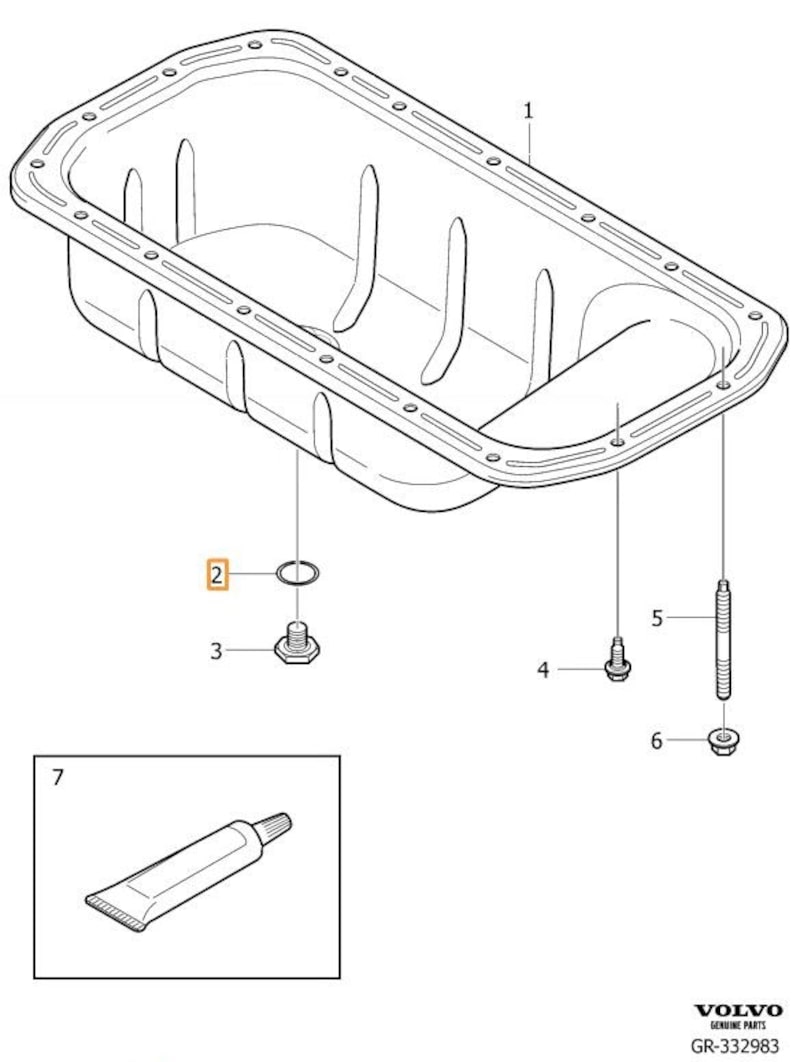 1

2

3

4

5

6

7

VOLVO
GENUINE PARTS
GR-332983