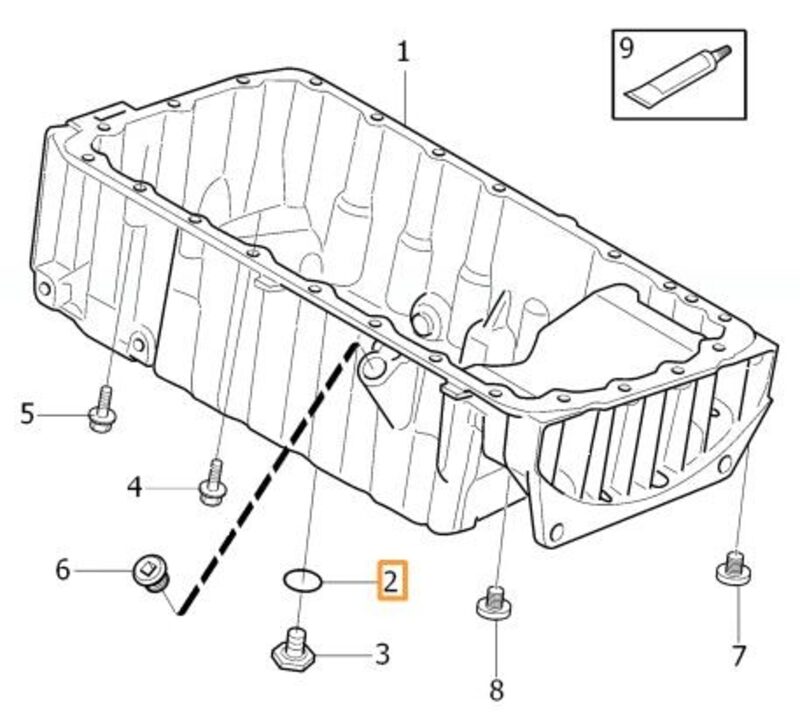 1
9
5
4
6
2
3
8
7