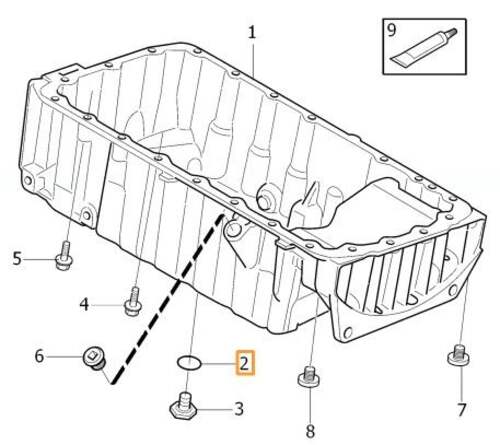 1
9
5
4
6
2
3
8
7