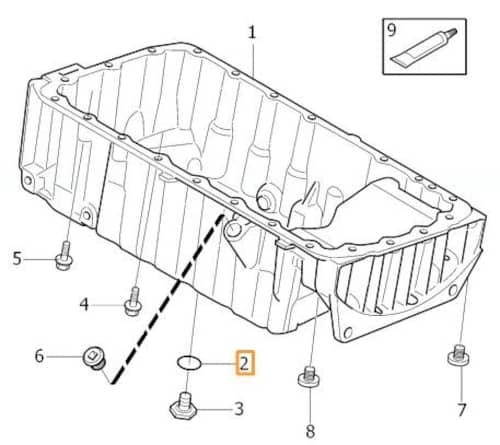 1
9
5
4
6
2
3
8
7