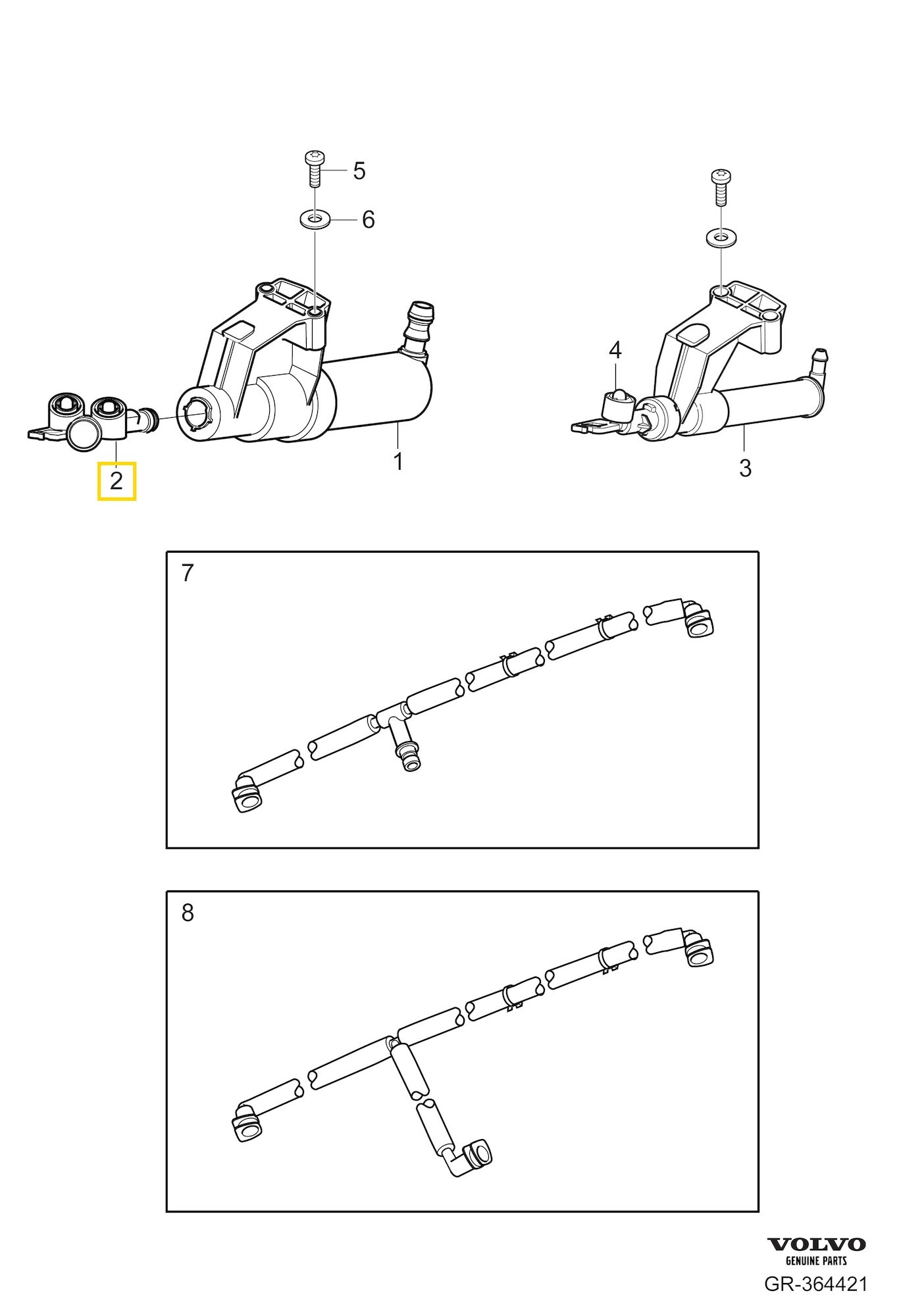 5
6
4
2
1
3
7
8
VOLVO
GENUINE PARTS
GR-364421