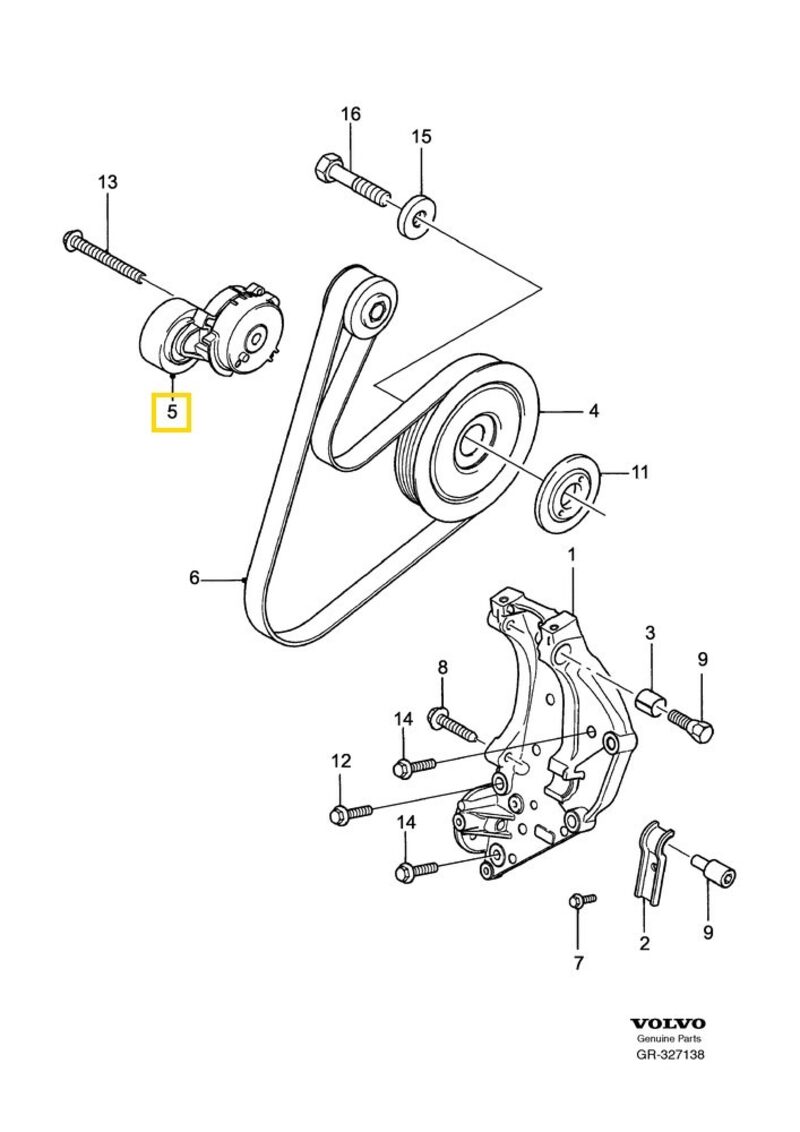 16
15
13
5
4
11
6
1
3
9
8
14
12
14
7
2
9
VOLVO
Genuine Parts
GR-327138