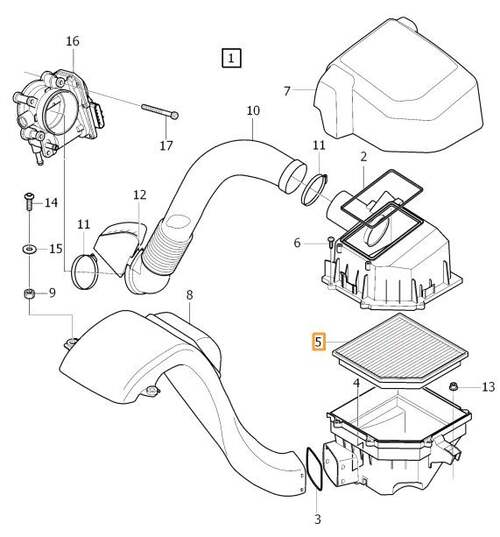 16
1
7
10
17
11
2
14
12
11
6
15
9
8
5
4
13
3