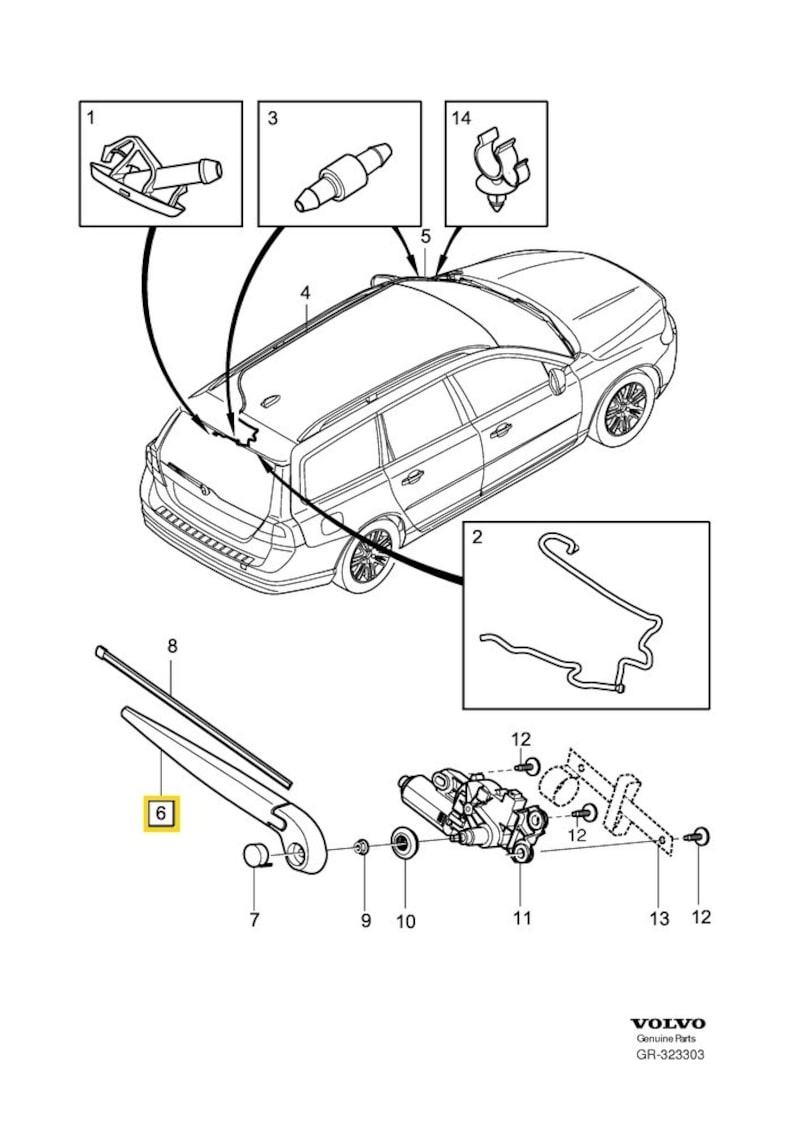 1
3
14
5
4
2
8
6
12
12
7
9
10
11
13
12
VOLVO
Genuine Parts
GR-323303