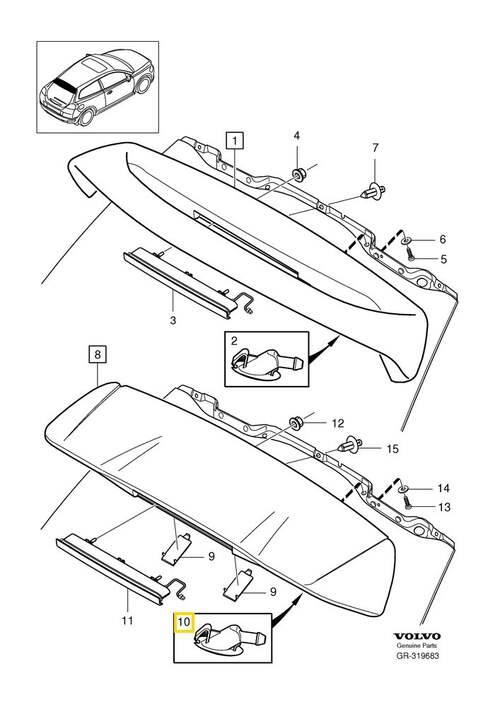 1
4
7
6
5
3
2
8
12
15
14
13
9
9
11
10
VOLVO
Genuine Parts
GR-319683