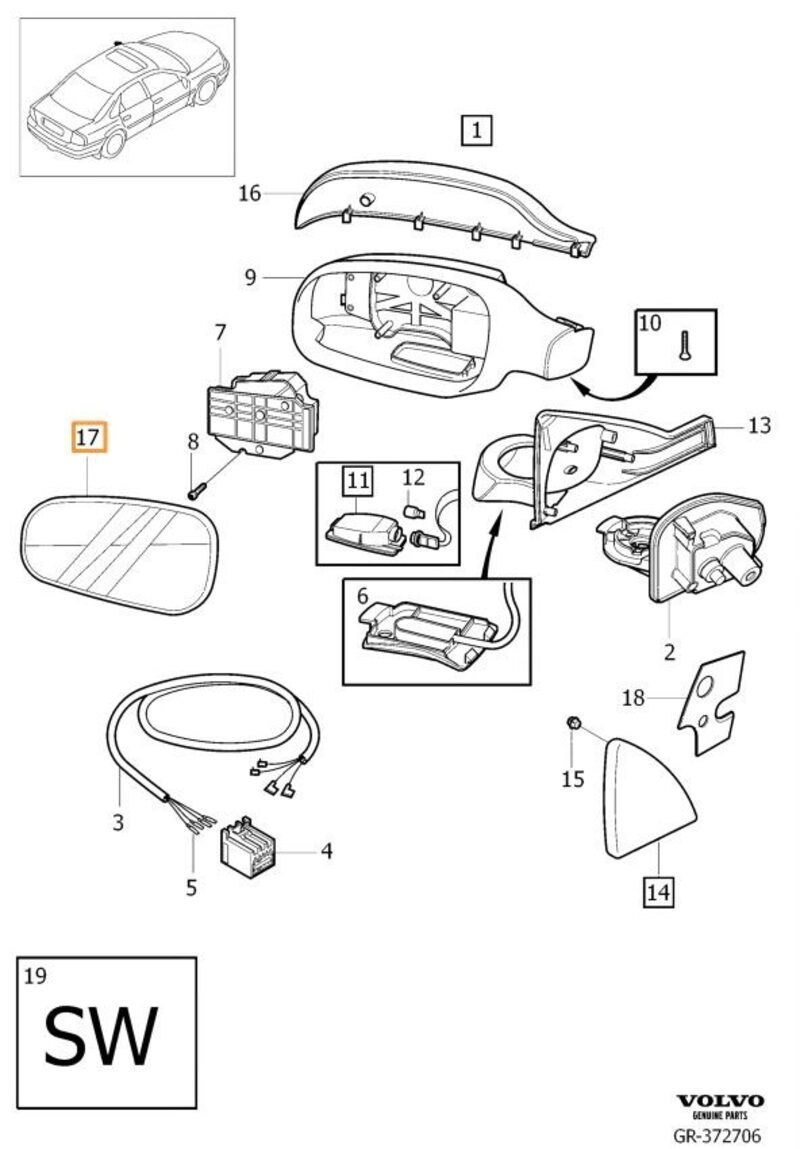 1
16
9
10
7
13
17
8
11
12
6
2
18
15
3
4
5
14
19
SW
VOLVO
GENUINE PARTS
GR-372706